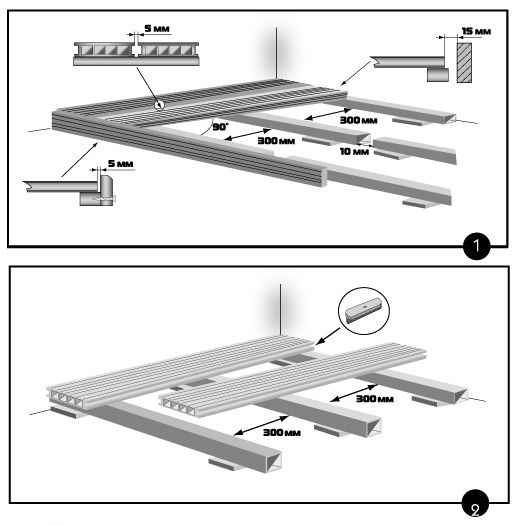 5 мм
15 мм
300 мм
90°
300 мм
10 мм
5 мм
1

300 мм
300 мм
2