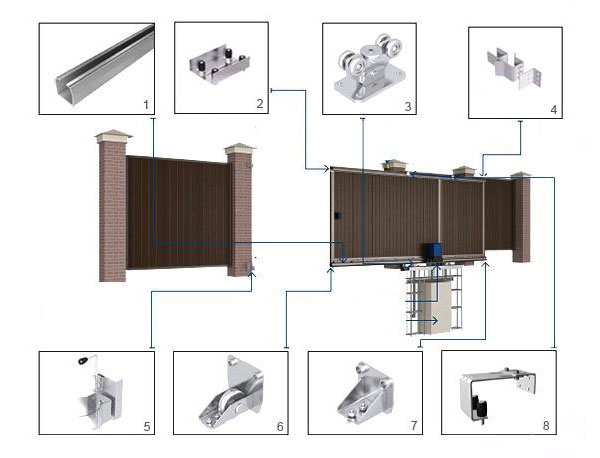 1

2

3

4

5

6

7

8