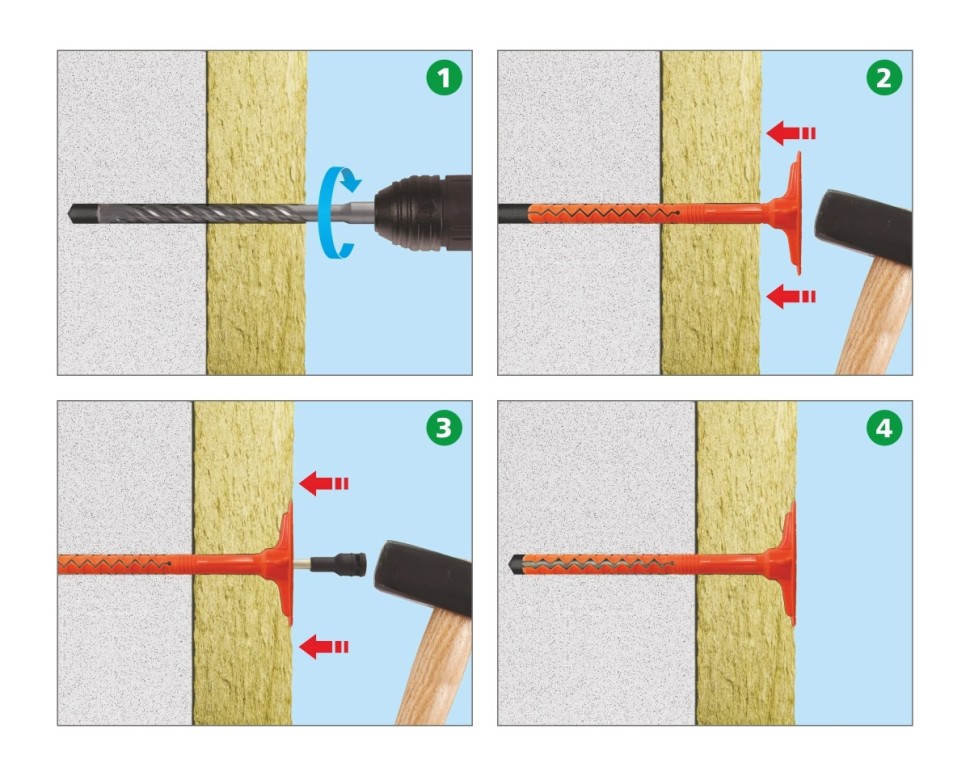 1

2

3

4